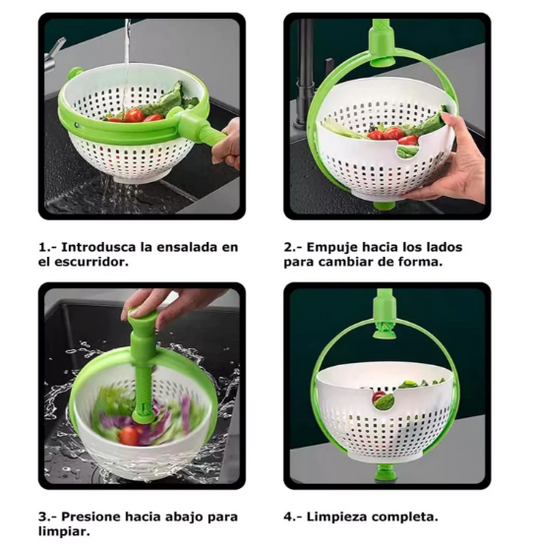 1.- Introdusca la ensalada en el escurridor.

2.- Empuje hacia los lados para cambiar de forma.

3.- Presione hacia abajo para limpiar.

4.- Limpieza completa.